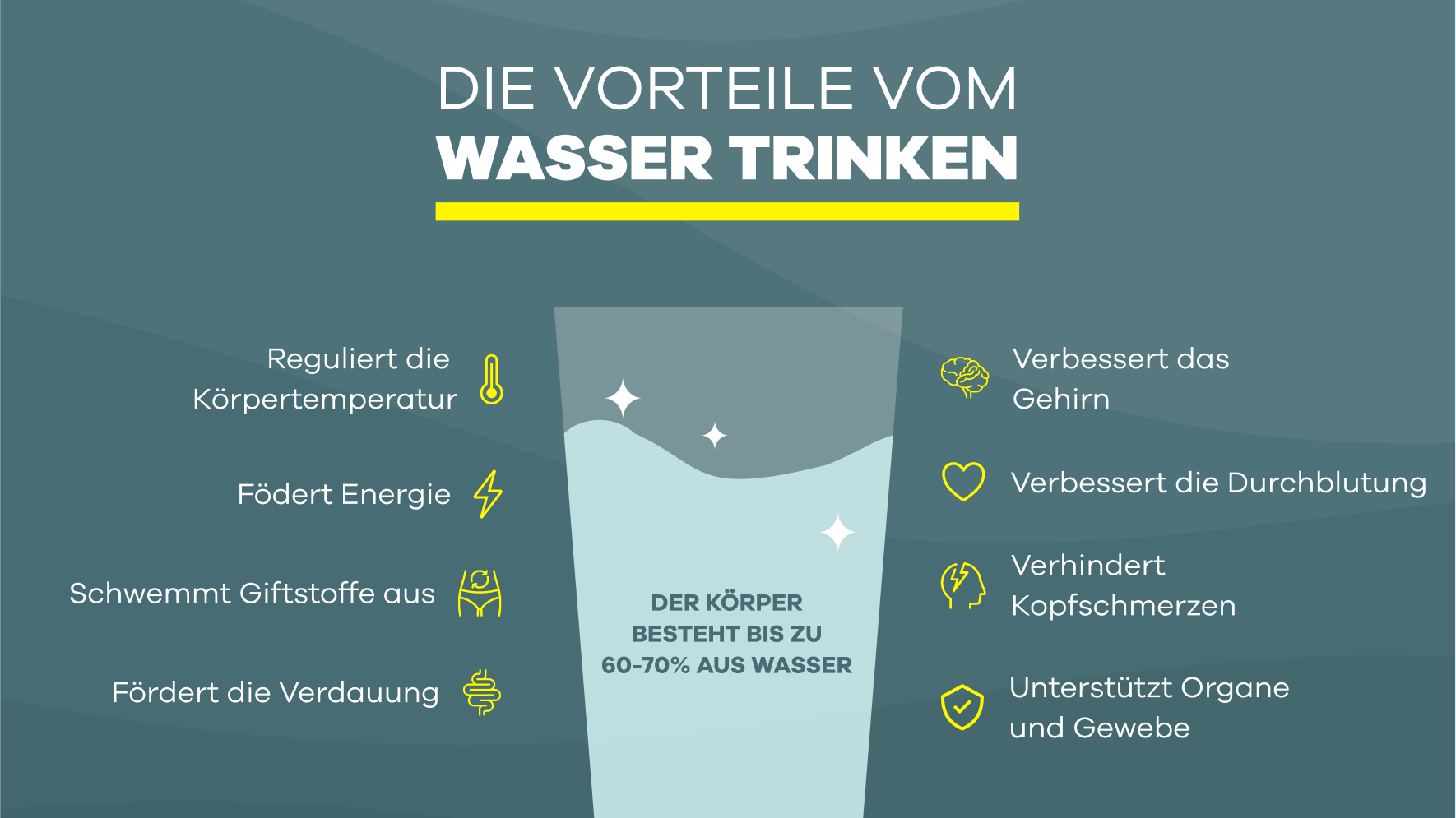 DIE VORTEILE VOM
WASSER TRINKEN

Reguliert die Körpertemperatur

Födert Energie

Schwemmt Giftstoffe aus

Fördert die Verdauung

DER KÖRPER BESTEHT BIS ZU 60-70% AUS WASSER

Verbessert das Gehirn

Verbessert die Durchblutung

Verhindert Kopfschmerzen

Unterstützt Organe und Gewebe